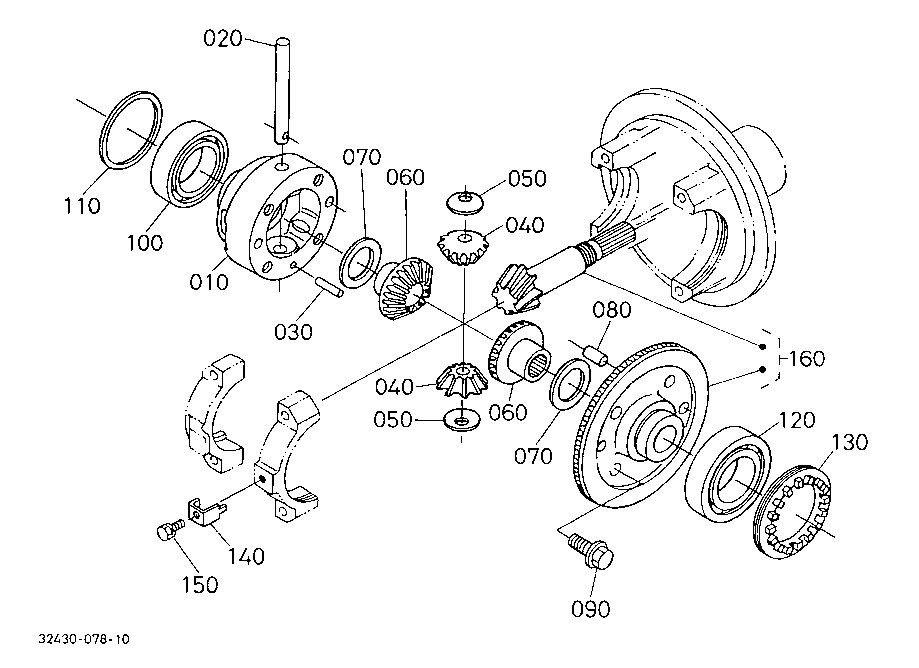 020
110
100
010
070
060
050
040
030
080
160
040
050
060
070
120
130
140
150
090
32430-078-10